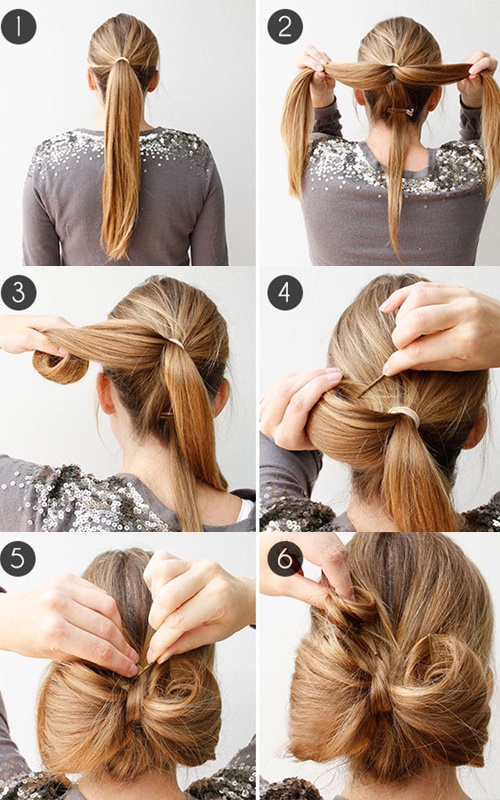 1
2
3
4
5
6